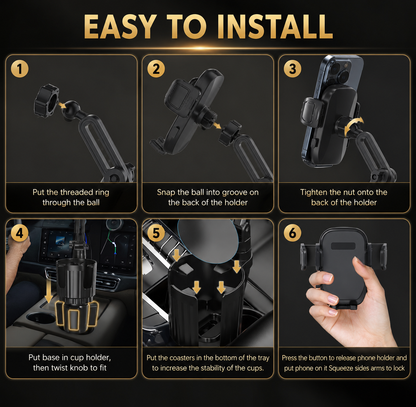 EASY TO INSTALL

1
Put the threaded ring through the ball

2
Snap the ball into groove on the back of the holder

3
Tighten the nut onto the back of the holder

4
Put base in cup holder, then twist knob to fit

5
Put the coasters in the bottom of the tray to increase the stability of the cups.

6
Press the button to release phone holder and put phone on it Squeeze sides arms to lock